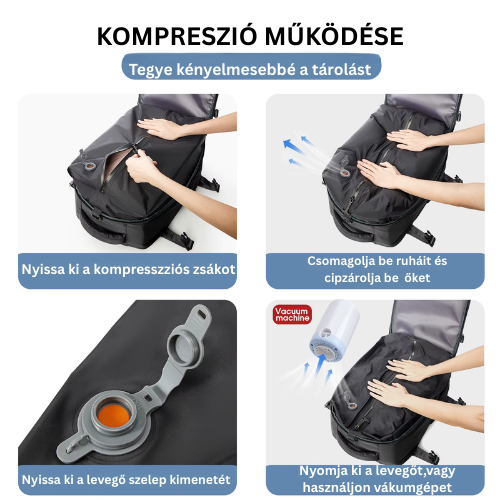 KOMPRESZIÓ MŰKÖDÉSE

Tegye kényelmesebbé a tárolást

Nyissa ki a kompresszziós zsákot

Csomagolja be ruháit és cipzárolja be őket

Nyissa ki a levegő szelep kimenetét

Vacuum machine

Nyomja ki a levegőt,vagy használjon vákumgépet